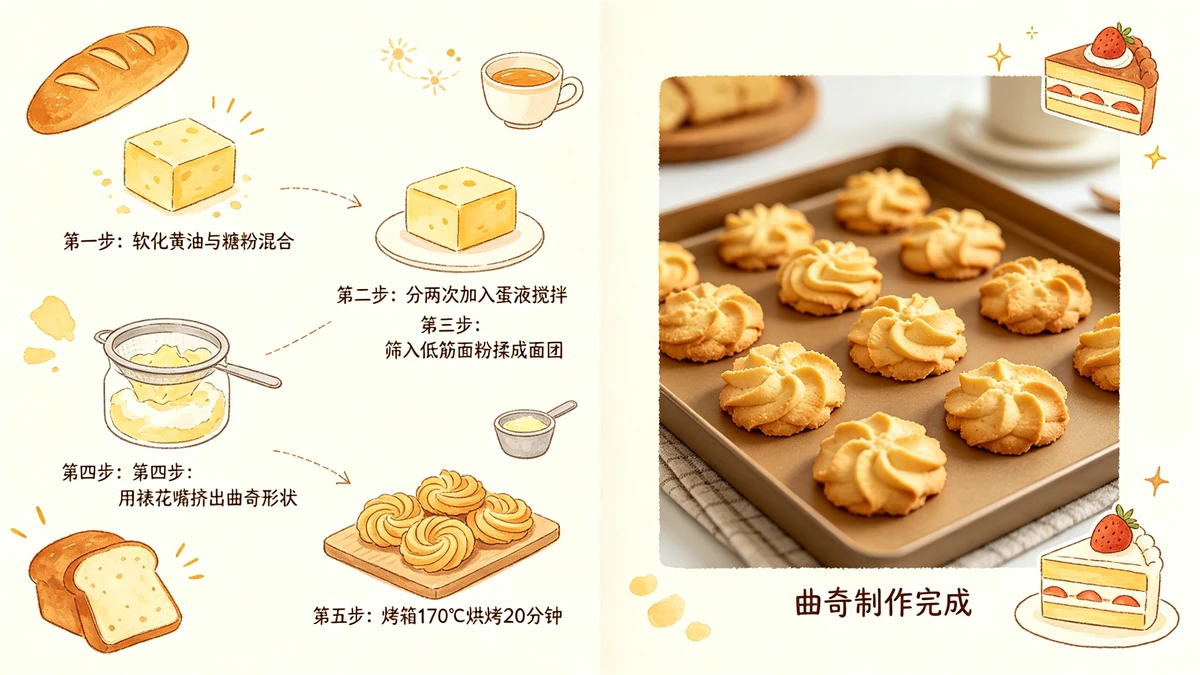 第一步：软化黄油与糖粉混合

第二步：分两次加入蛋液搅拌

第三步：
筛入低筋面粉揉成面团

第四步：第四步：
用裱花嘴挤出曲奇形状

第五步：烤箱170℃烘烤20分钟

曲奇制作完成