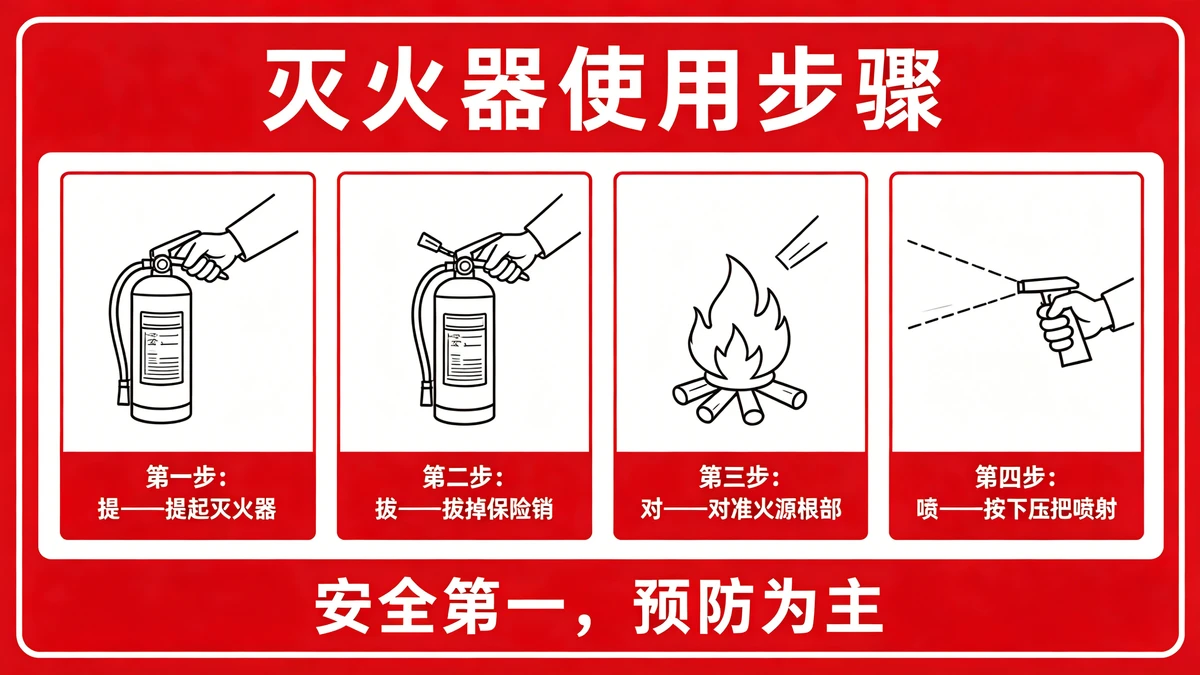 灭火器使用步骤

第一步：
提——提起灭火器

第二步：
拔——拔掉保险销

第三步：
对——对准火源根部

第四步：
喷——按下压把喷射

安全第一，预防为主