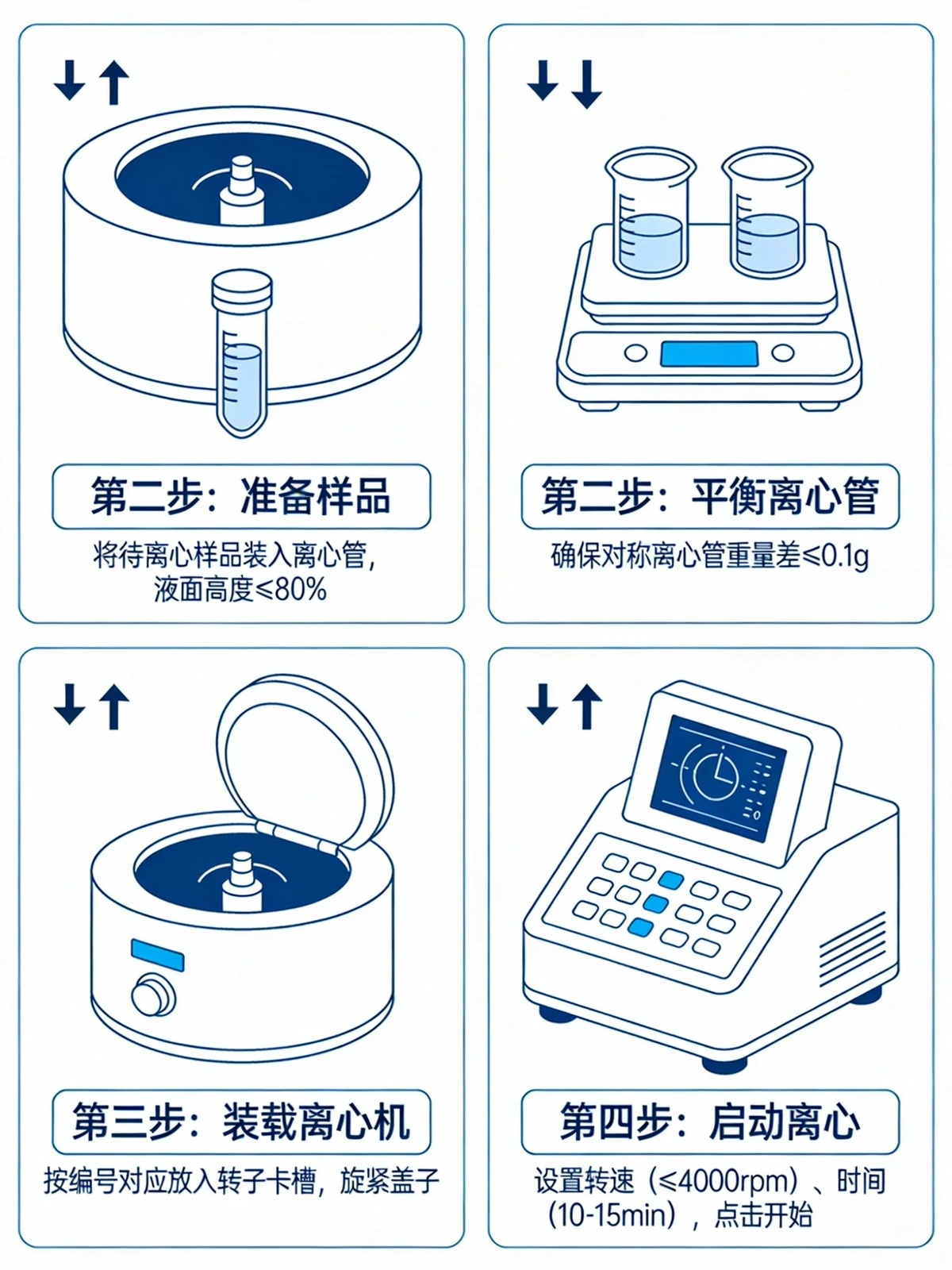 第二步：准备样品

将待离心样品装入离心管，液面高度≤80%

第二步：平衡离心管

确保对称离心管重量差≤0.1g

第三步：装载离心机

按编号对应放入转子卡槽，旋紧盖子

第四步：启动离心

设置转速（≤4000rpm）、时间（10-15min），点击开始